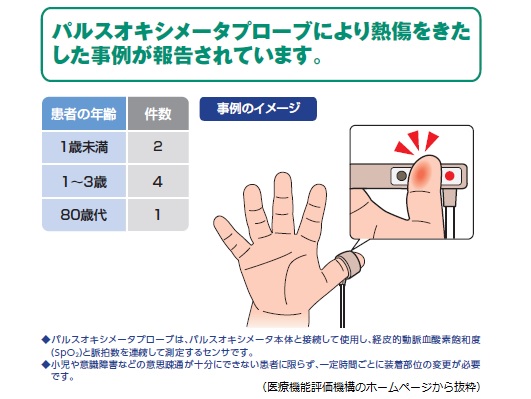 パルスオキシメータプローブにより熱傷をきたした事例が報告されています。

| 患者の年齢 | 件数 |
|---|---|
| 1歳未満 | 2 |
| 1~3歳 | 4 |
| 80歳代 | 1 |

事例のイメージ

◆パルスオキシメータプローブは、パルスオキシメータ本体と接続して使用し、経皮的動脈血酸素飽和度($SpO_2$)と脈拍数を連続して測定するセンサです。
◆小児や意識障害などの意思疎通が十分にできない患者に限らず、一定時間ごとに装着部位の変更が必要です。

(医療機能評価機構のホームページから抜粋)